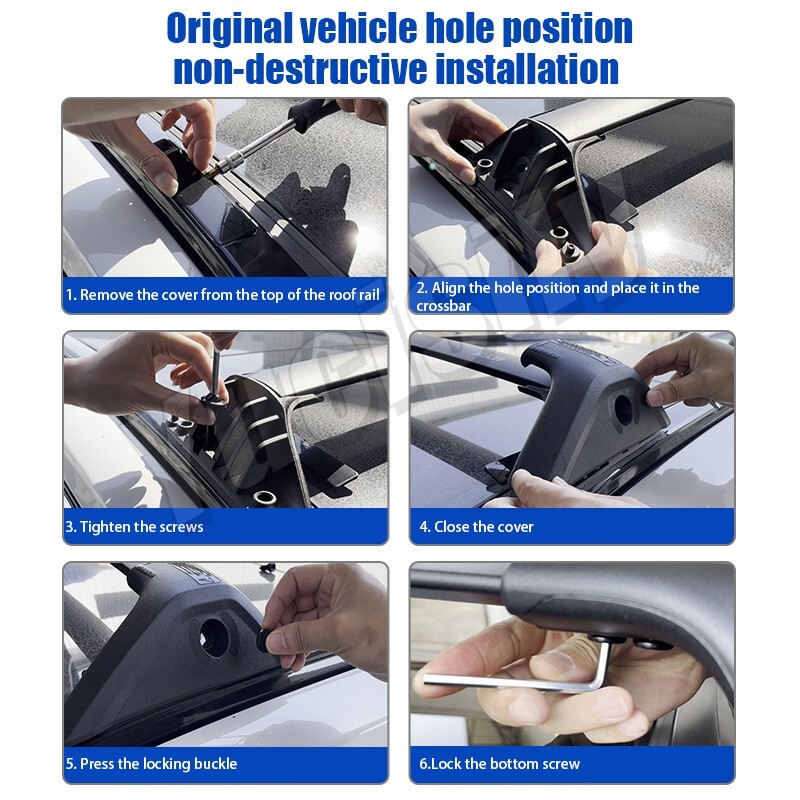 Original vehicle hole position non-destructive installation

1. Remove the cover from the top of the roof rail

2. Align the hole position and place it in the crossbar

3. Tighten the screws

4. Close the cover

5. Press the locking buckle

6.Lock the bottom screw