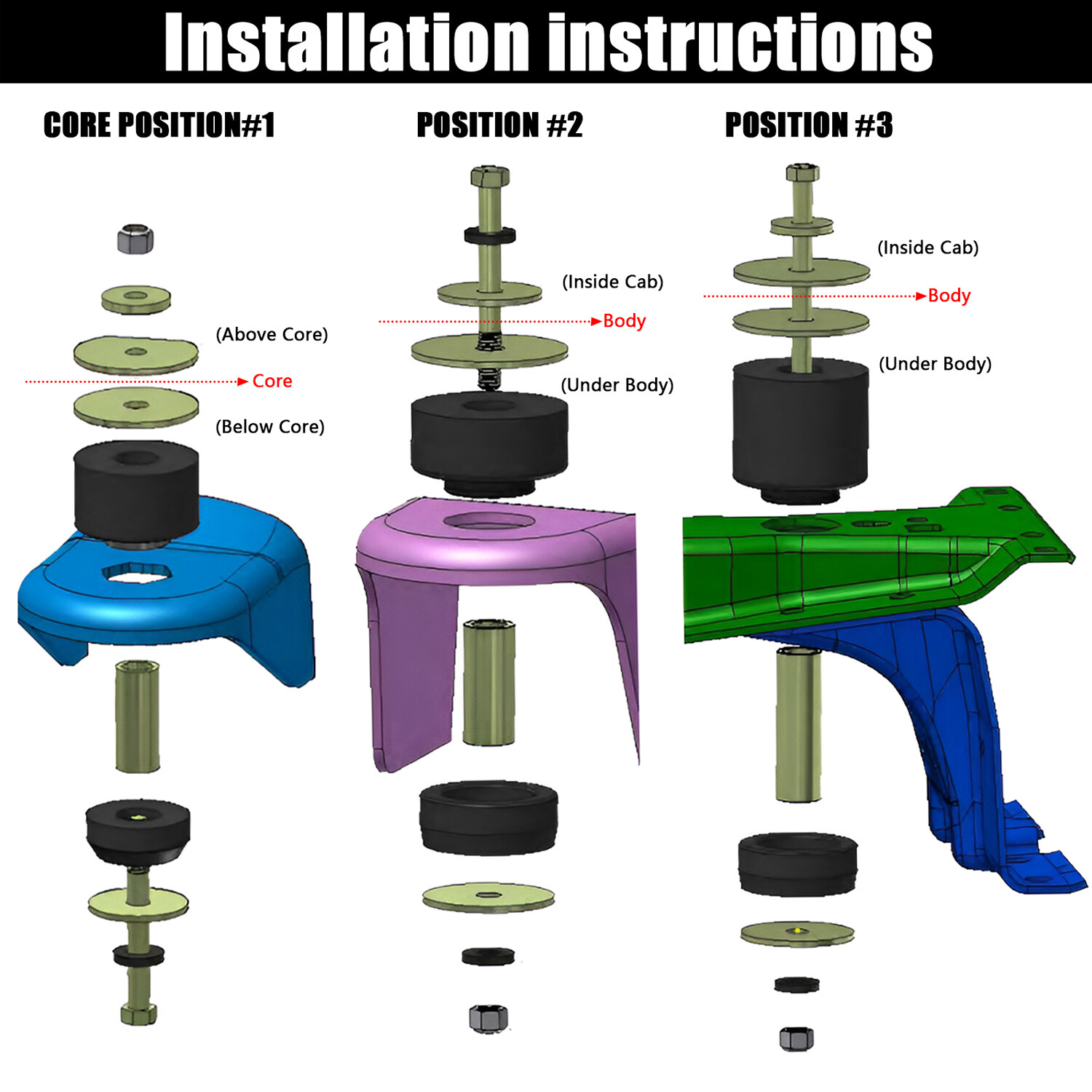 Installation instructions

CORE POSITION#1

(Above Core)

Core

(Below Core)

POSITION #2

(Inside Cab)

Body

(Under Body)

POSITION #3

(Inside Cab)

Body

(Under Body)