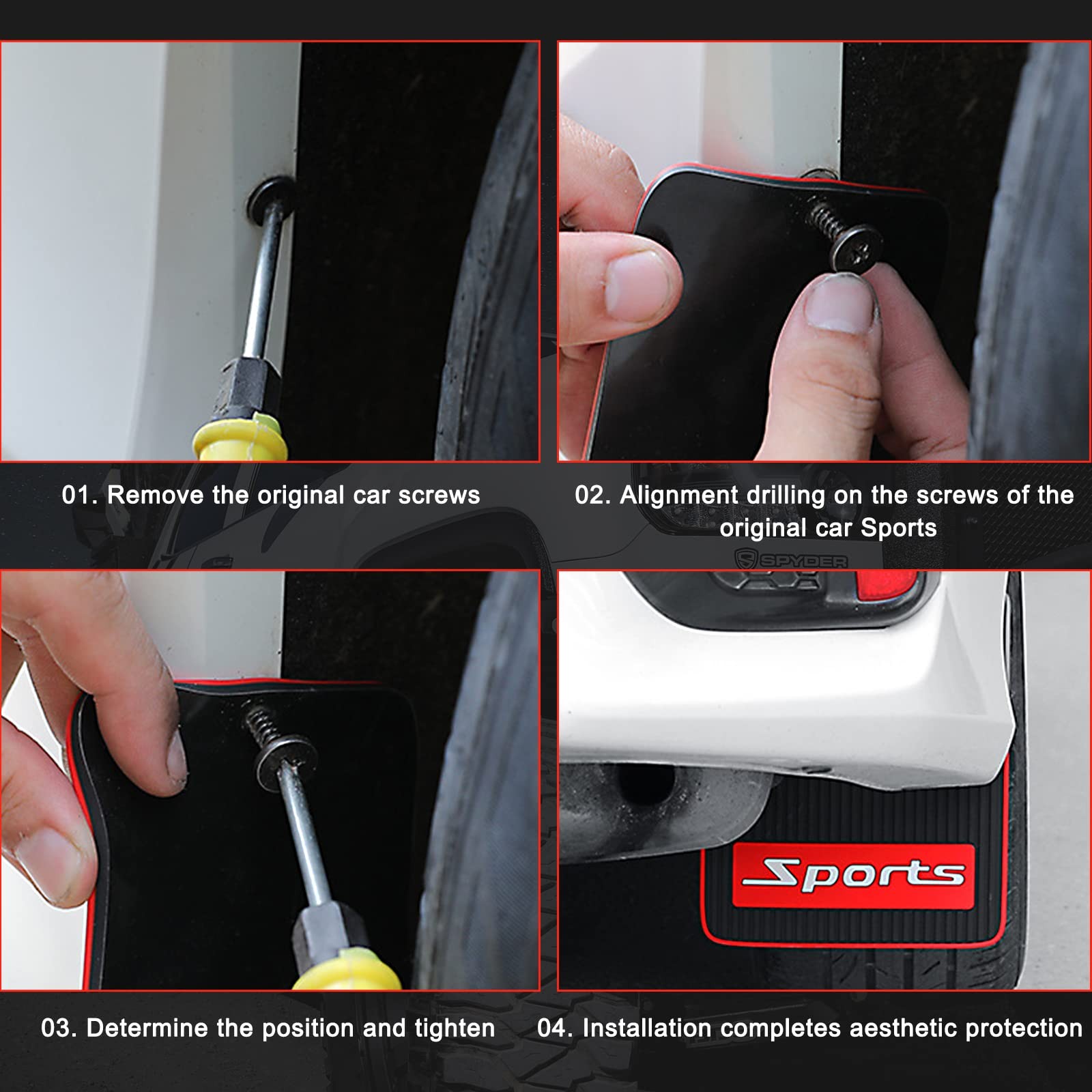 01. Remove the original car screws

02. Alignment drilling on the screws of the original car Sports

SPYDER

Sports

03. Determine the position and tighten

04. Installation completes aesthetic protection