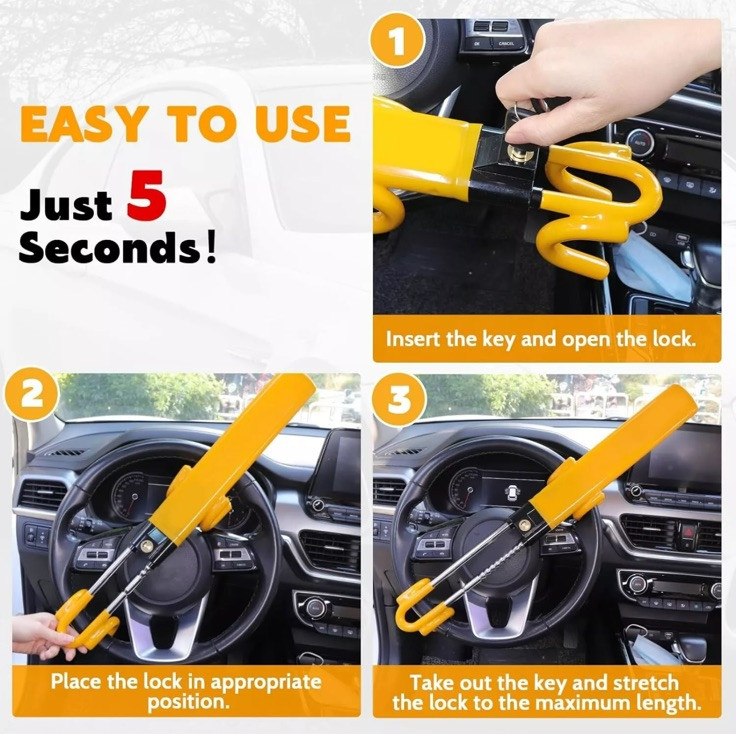 EASY TO USE

Just 5 Seconds!

1

OK CANCEL

AUTO

Insert the key and open the lock.

2

Place the lock in appropriate position.

3

Take out the key and stretch the lock to the maximum length.