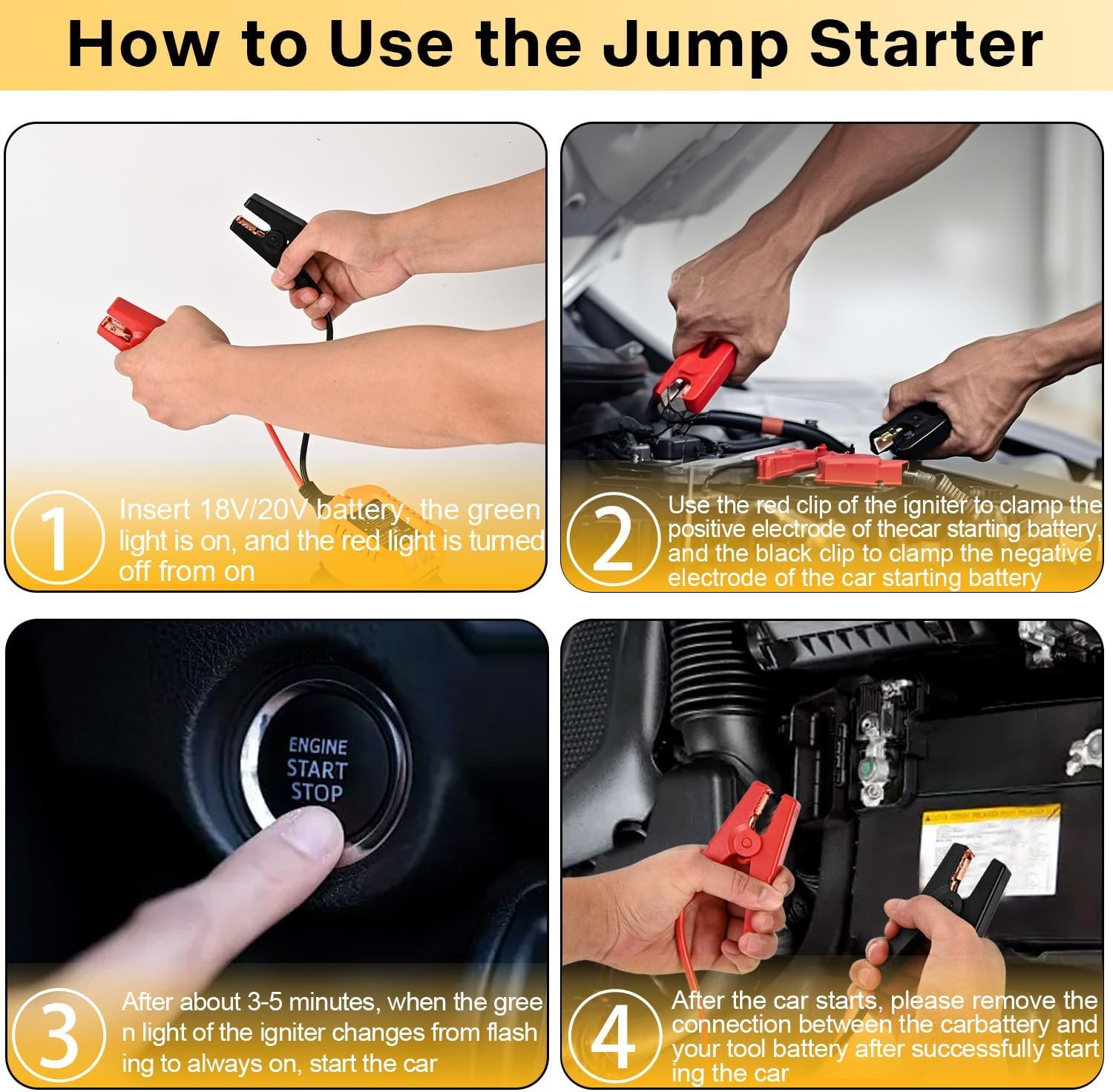 How to Use the Jump Starter

1
Insert 18V/20V battery, the green light is on, and the red light is turned off from on

2
Use the red clip of the igniter to clamp the positive electrode of thecar starting battery, and the black clip to clamp the negative electrode of the car starting battery

ENGINE
START
STOP

3
After about 3-5 minutes, when the gree n light of the igniter changes from flash ing to always on, start the car

4
After the car starts, please remove the connection between the carbattery and your tool battery after successfully start ing the car